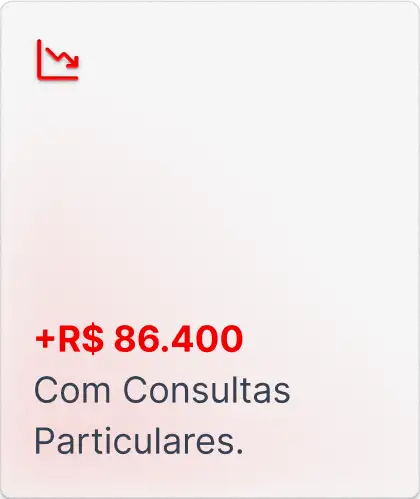 +R$ 86.400

Com Consultas Particulares.